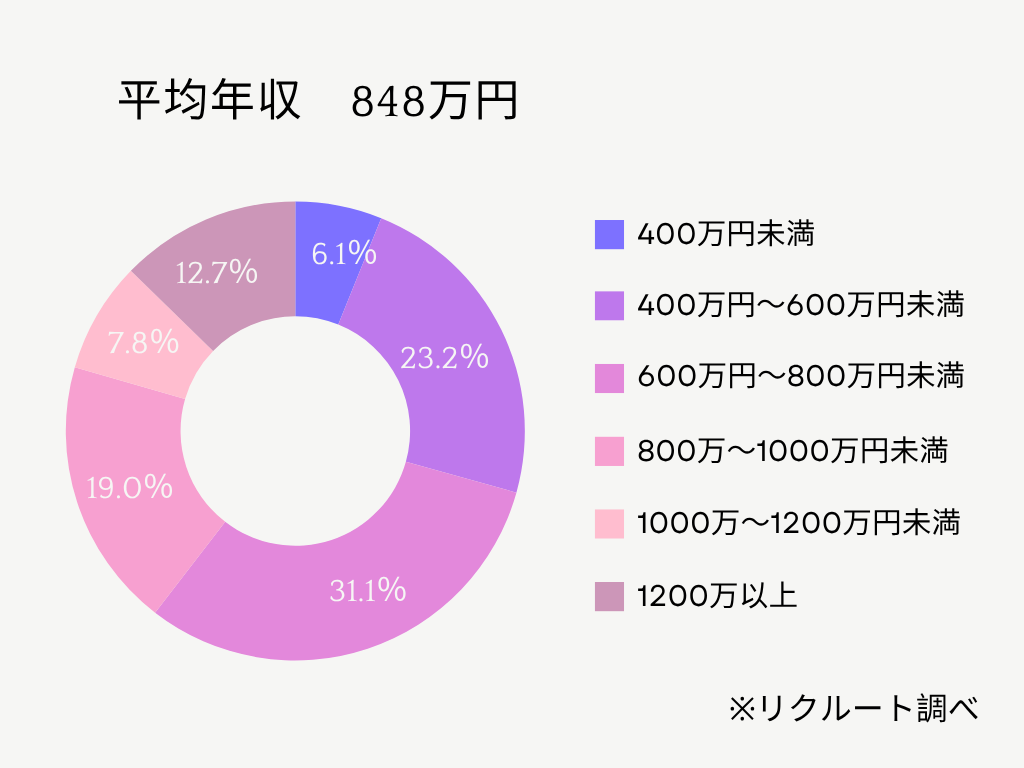 平均年収　848万円

6.1%
23.2%
31.1%
19.0%
7.8%
12.7%

400万円未満
400万円〜600万円未満
600万円〜800万円未満
800万〜1000万円未満
1000万〜1200万円未満
1200万以上

※リクルート調べ